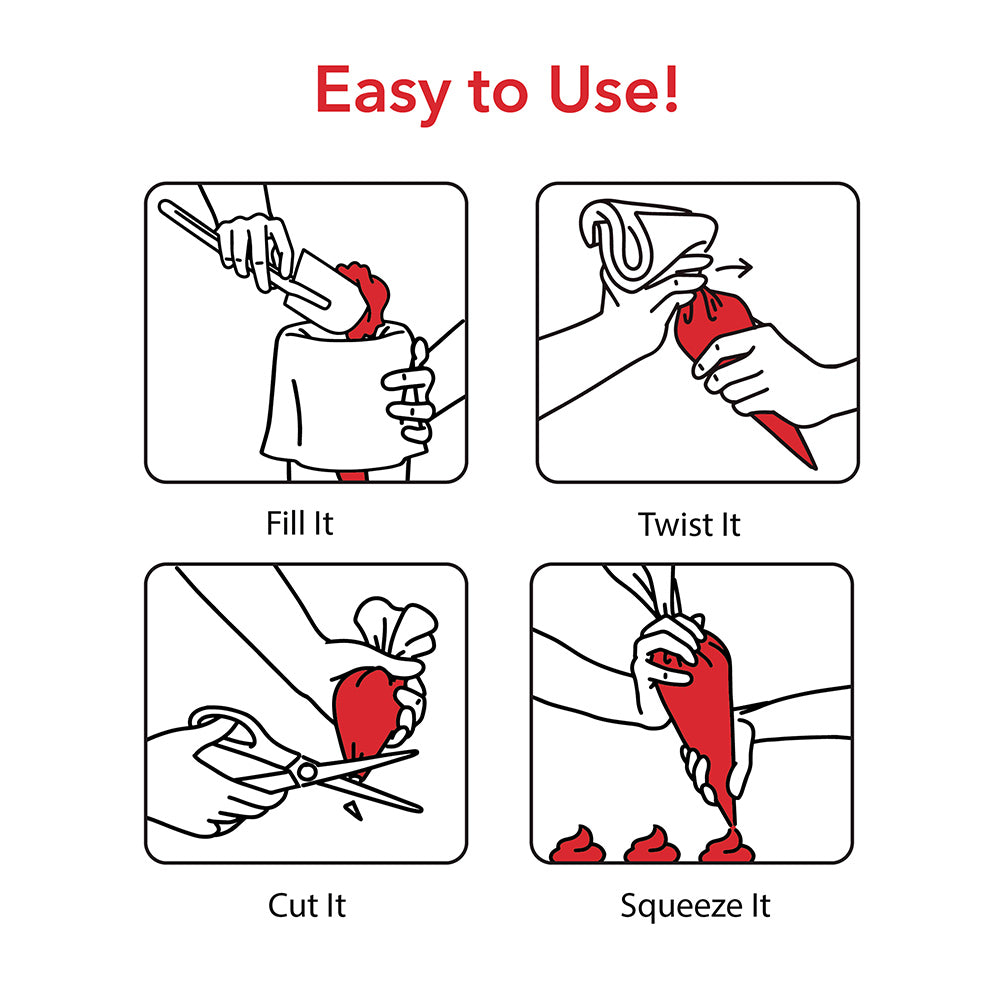 Easy to Use!

Fill It

Twist It

Cut It

Squeeze It